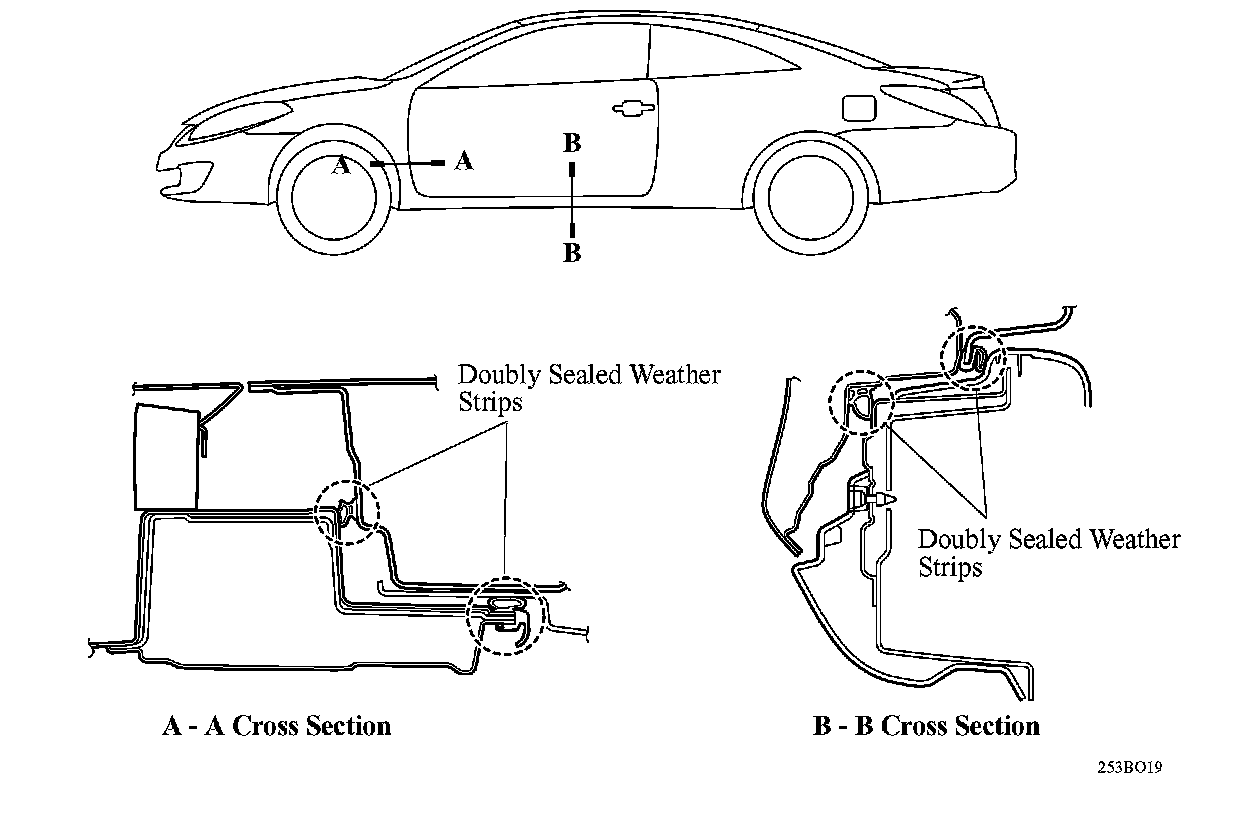 A A

B

B

Doubly Sealed Weather Strips

Doubly Sealed Weather Strips

A - A Cross Section

B - B Cross Section

253BO19