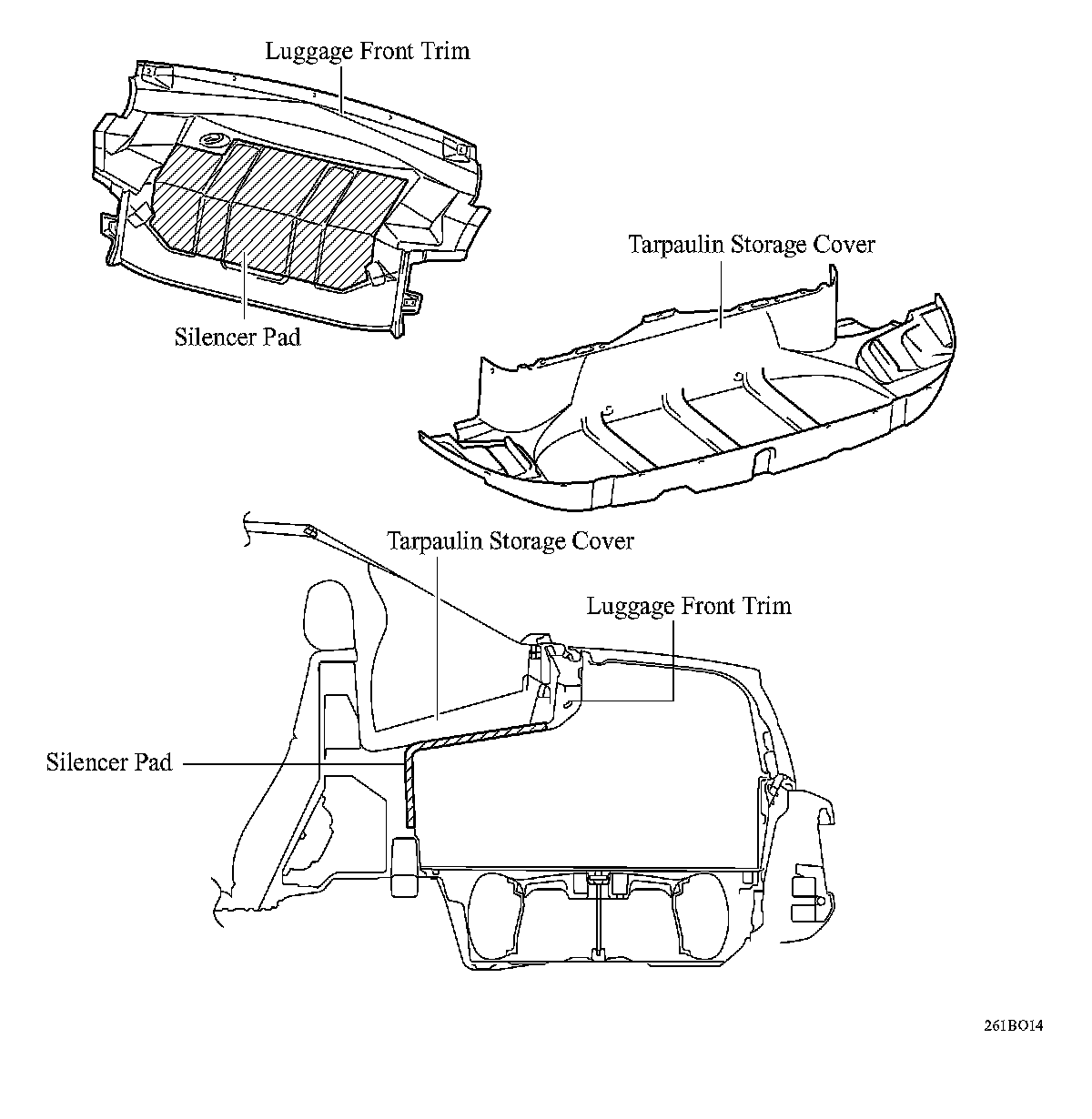 Luggage Front Trim

Silencer Pad

Tarpaulin Storage Cover

Tarpaulin Storage Cover

Luggage Front Trim

Silencer Pad

261BO14