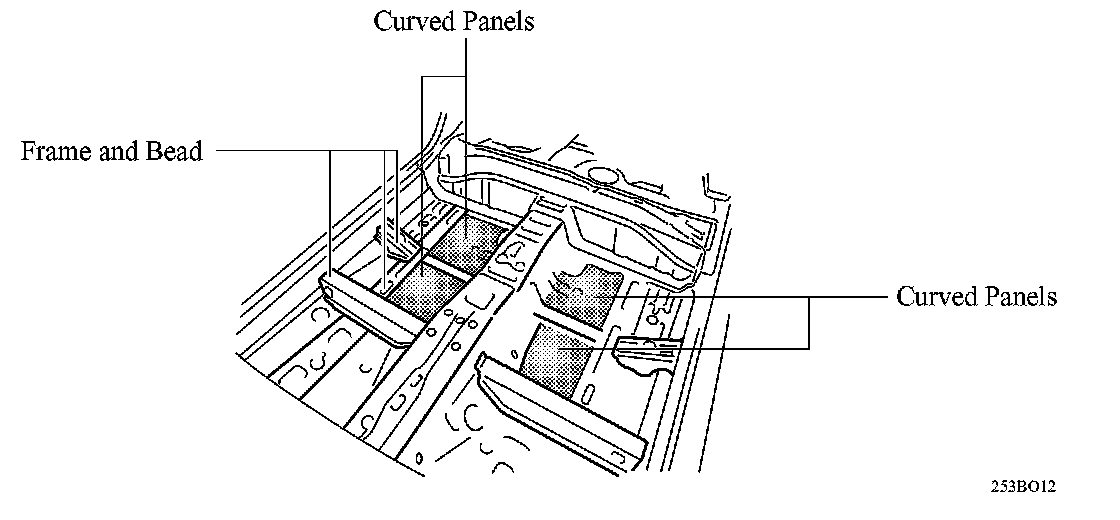 Curved Panels

Frame and Bead

Curved Panels

253BO12