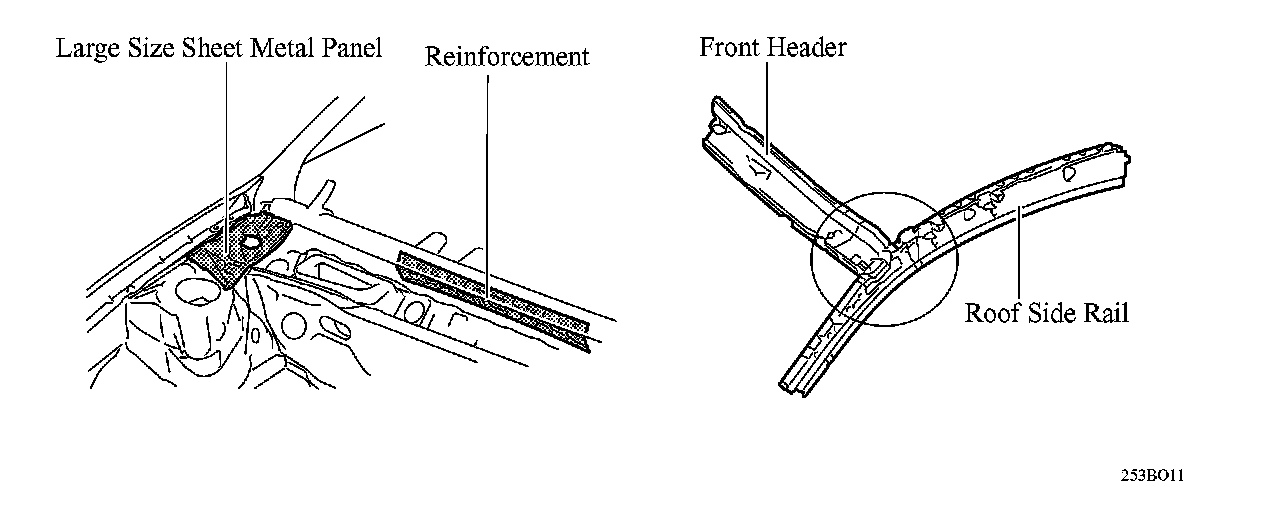 Large Size Sheet Metal Panel
Reinforcement
Front Header
Roof Side Rail
253BO11