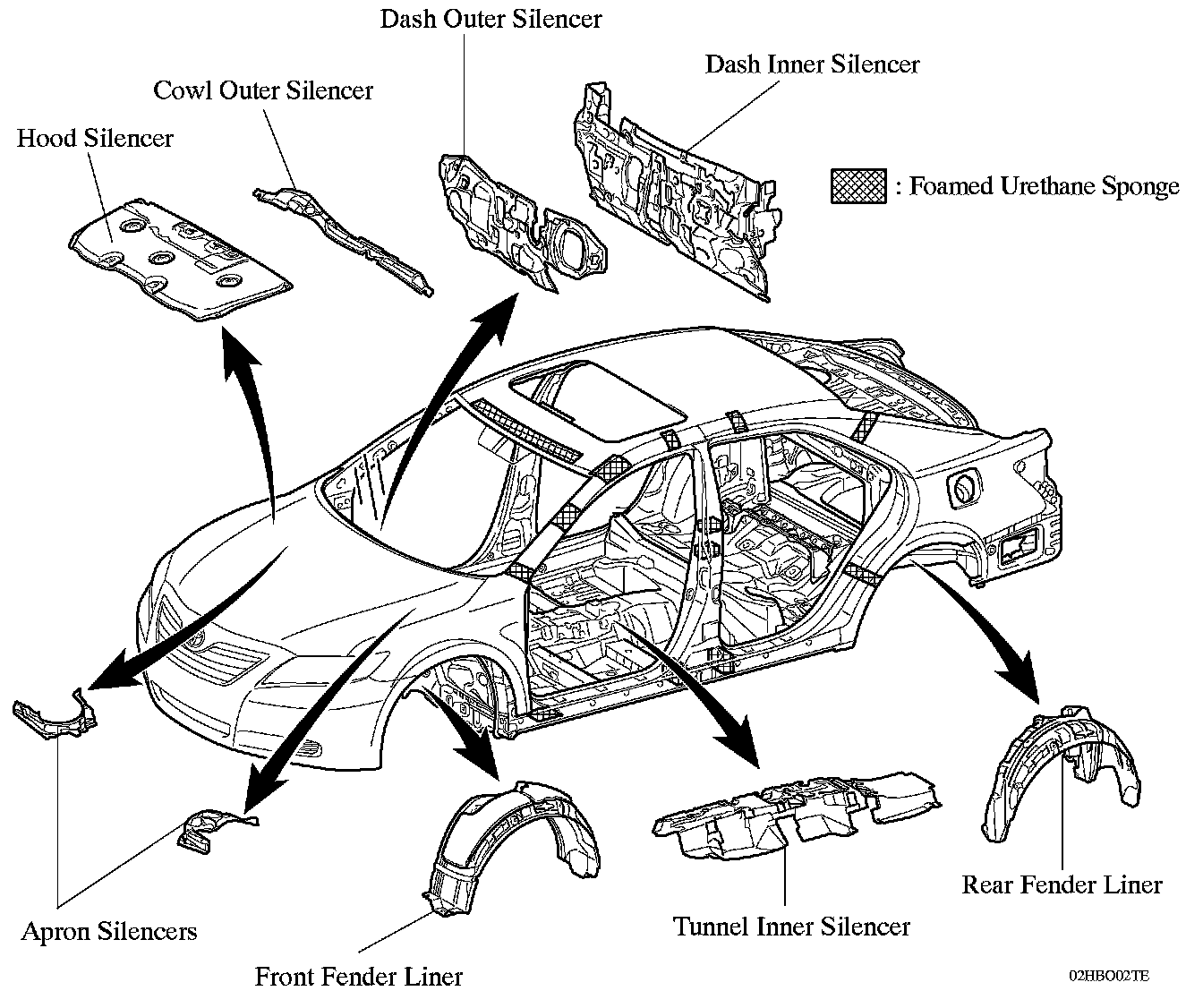 Dash Outer Silencer

Dash Inner Silencer

Cowl Outer Silencer

Hood Silencer

: Foamed Urethane Sponge

Apron Silencers

Front Fender Liner

Tunnel Inner Silencer

Rear Fender Liner

02HBO02TE