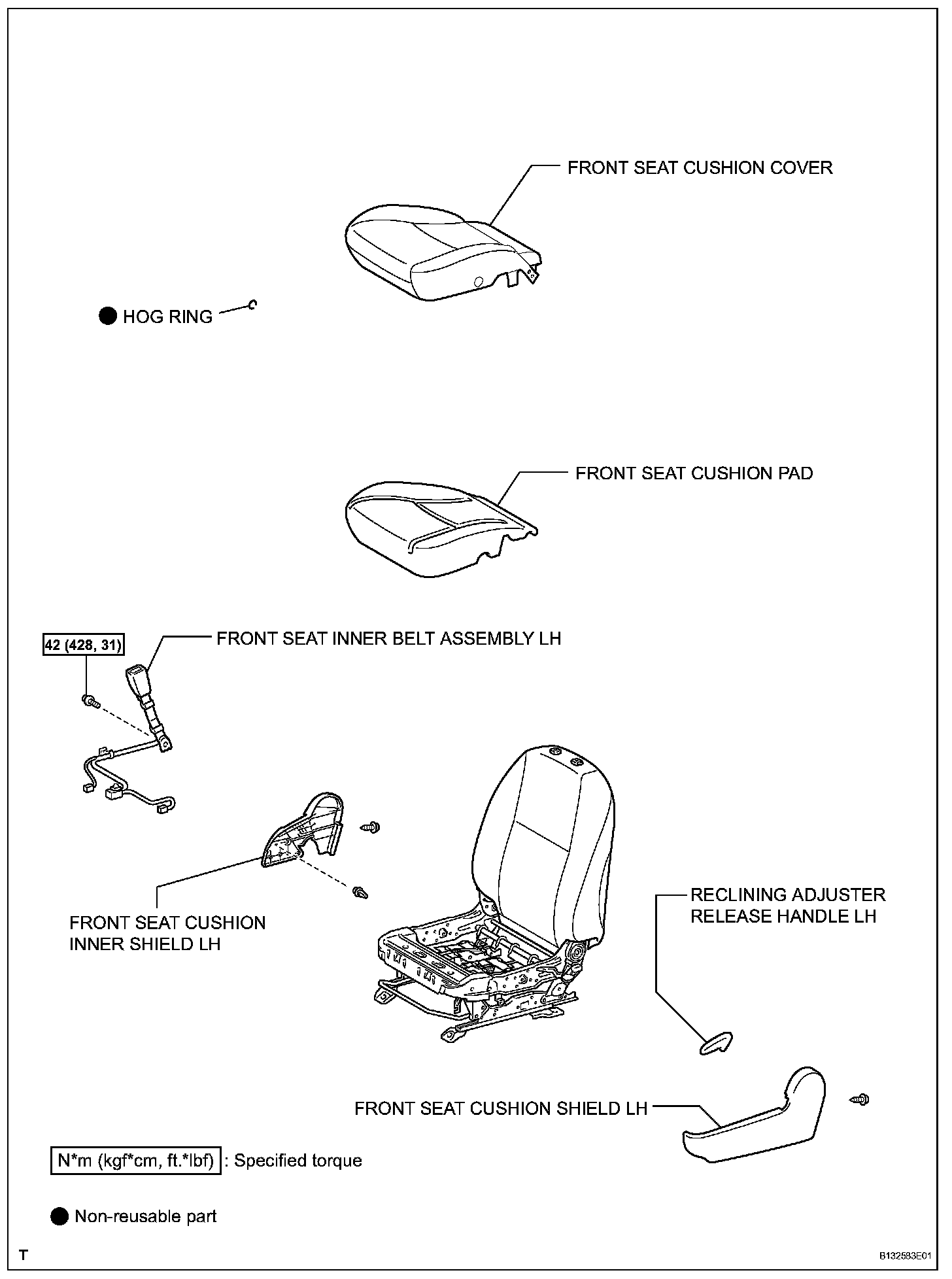 FRONT SEAT CUSHION COVER

● HOG RING

FRONT SEAT CUSHION PAD

42 (428, 31)

FRONT SEAT INNER BELT ASSEMBLY LH

FRONT SEAT CUSHION INNER SHIELD LH

RECLINING ADJUSTER RELEASE HANDLE LH

FRONT SEAT CUSHION SHIELD LH

N*m (kgf*cm, ft.*lbf) : Specified torque

● Non-reusable part

T

B132583E01