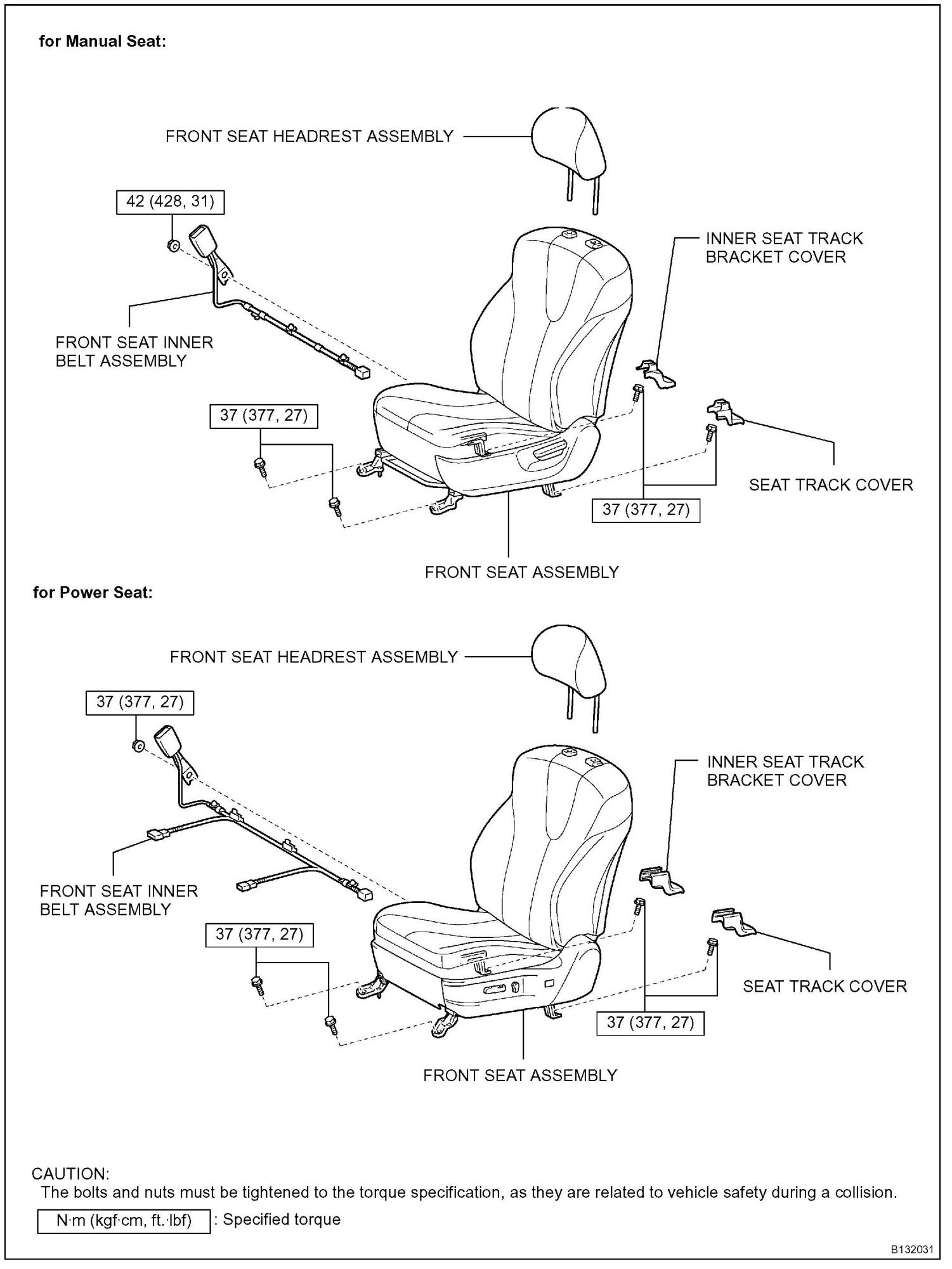 for Manual Seat:

FRONT SEAT HEADREST ASSEMBLY

42 (428, 31)

INNER SEAT TRACK BRACKET COVER

FRONT SEAT INNER BELT ASSEMBLY

37 (377, 27)

SEAT TRACK COVER

37 (377, 27)

FRONT SEAT ASSEMBLY

for Power Seat:

FRONT SEAT HEADREST ASSEMBLY

37 (377, 27)

INNER SEAT TRACK BRACKET COVER

FRONT SEAT INNER BELT ASSEMBLY

37 (377, 27)

SEAT TRACK COVER

37 (377, 27)

FRONT SEAT ASSEMBLY

CAUTION:
The bolts and nuts must be tightened to the torque specification, as they are related to vehicle safety during a collision.

N·m (kgf·cm, ft.·lbf) : Specified torque

B132031