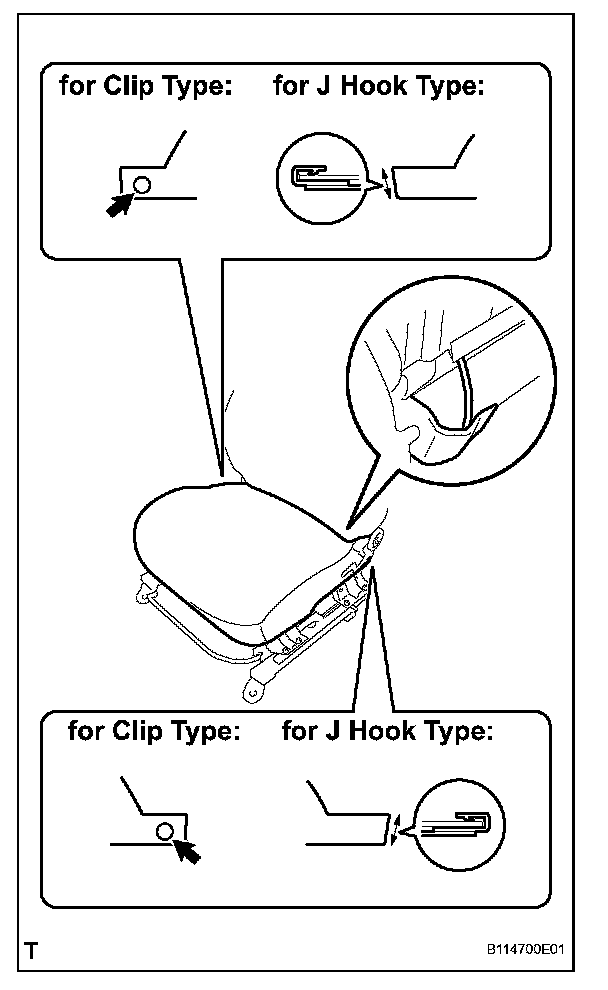 for Clip Type:
for J Hook Type:

for Clip Type:
for J Hook Type:

T
B114700E01