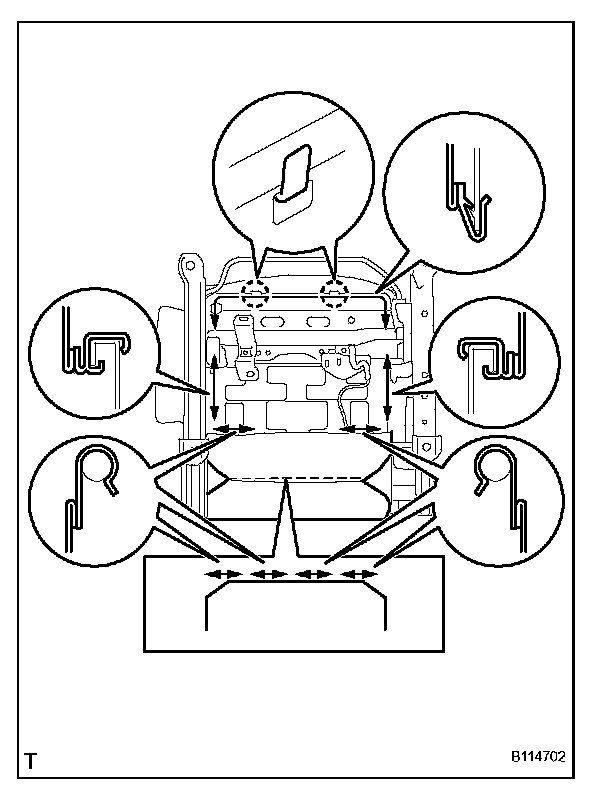 T

B114702