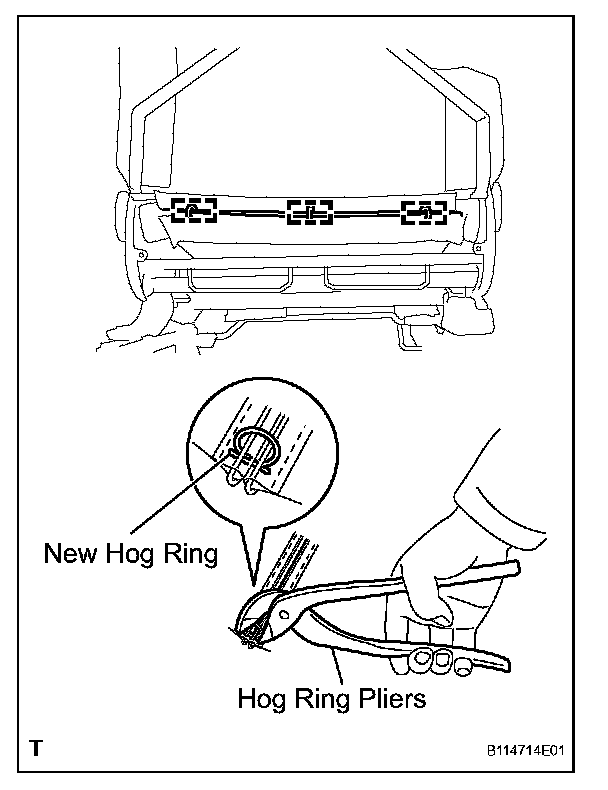 New Hog Ring

Hog Ring Pliers

T

B114714E01