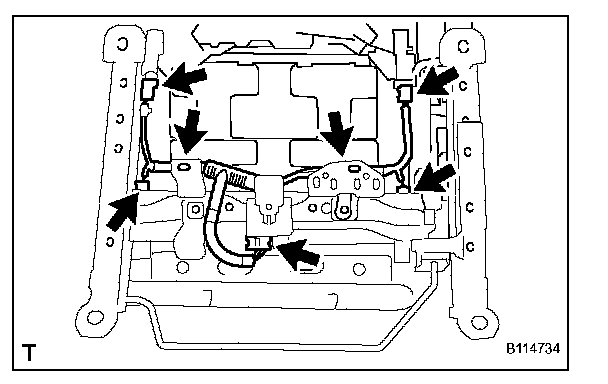 T

B114734