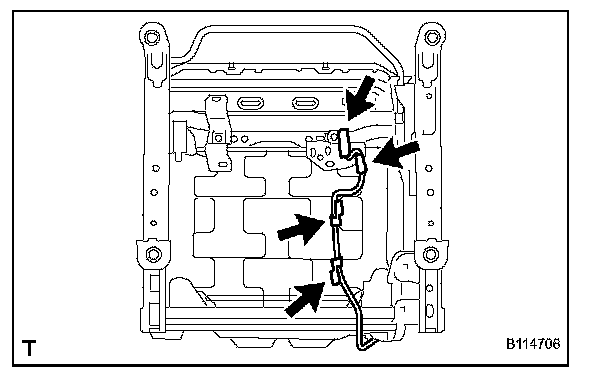 T

B114706