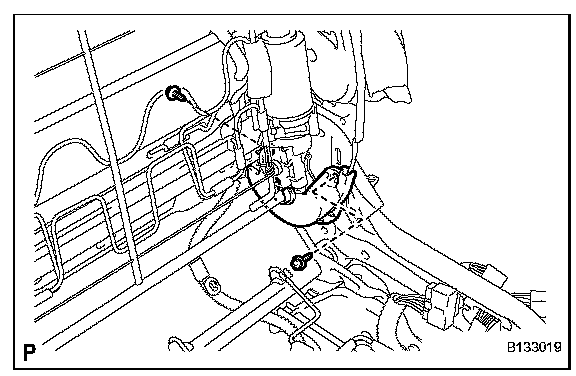 P

B133019