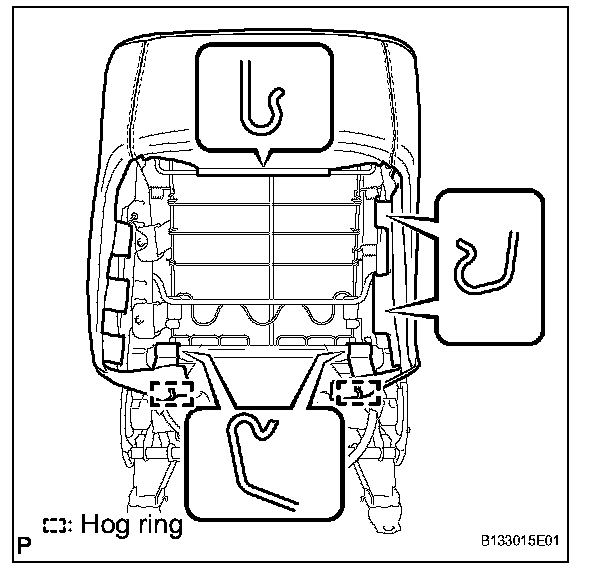 : Hog ring

P

B133015E01