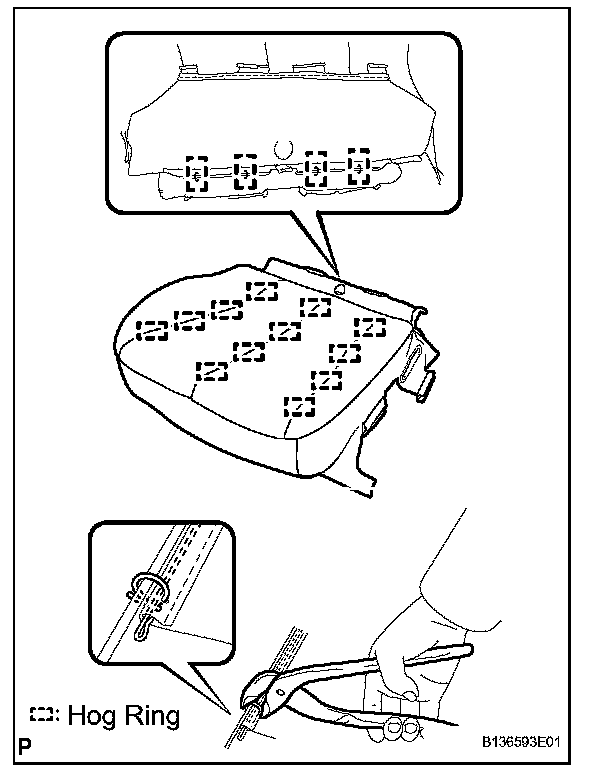 : Hog Ring

P

B136593E01