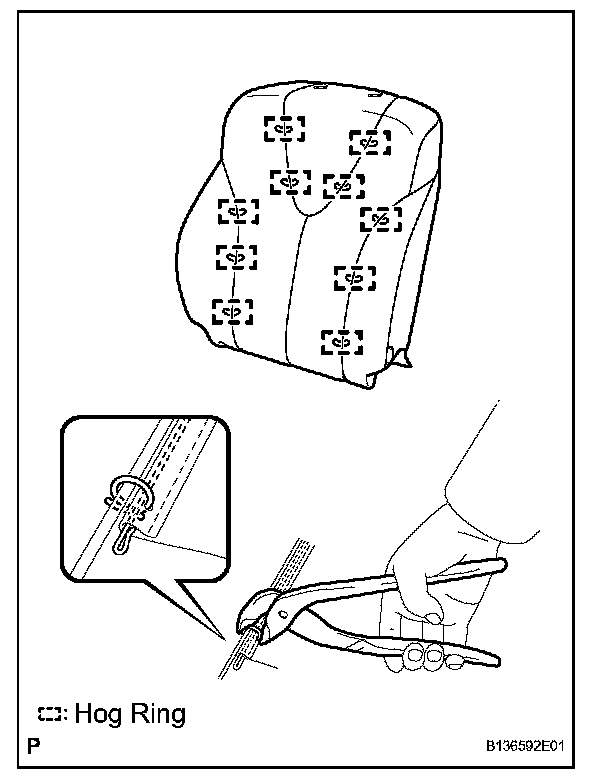 : Hog Ring

P

B136592E01