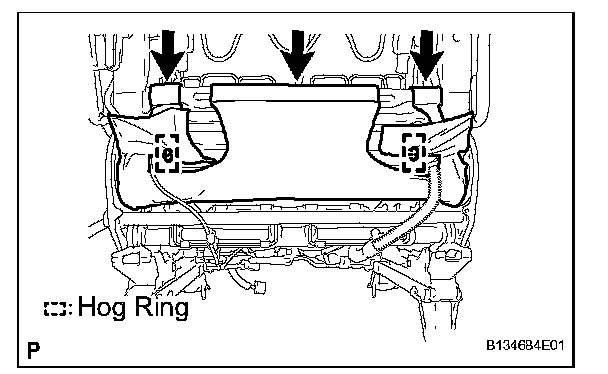 : Hog Ring

P

B134684E01