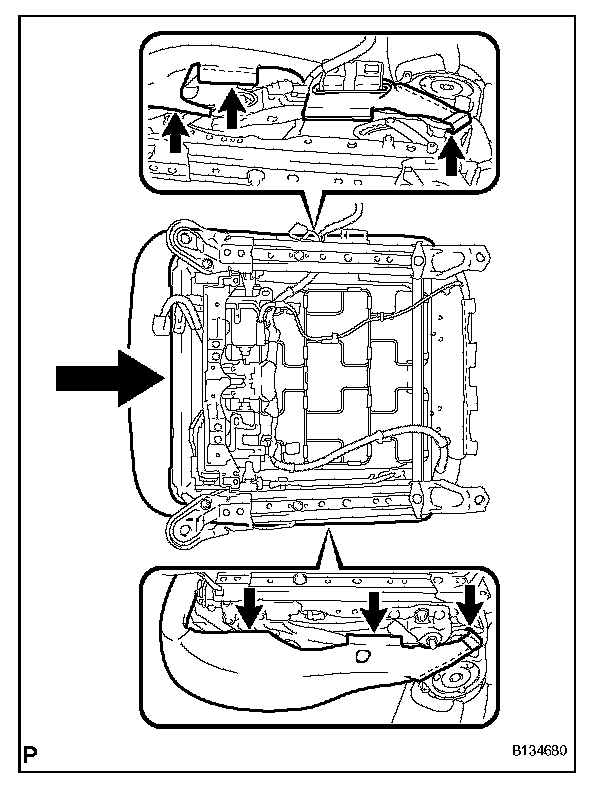 P

B134680