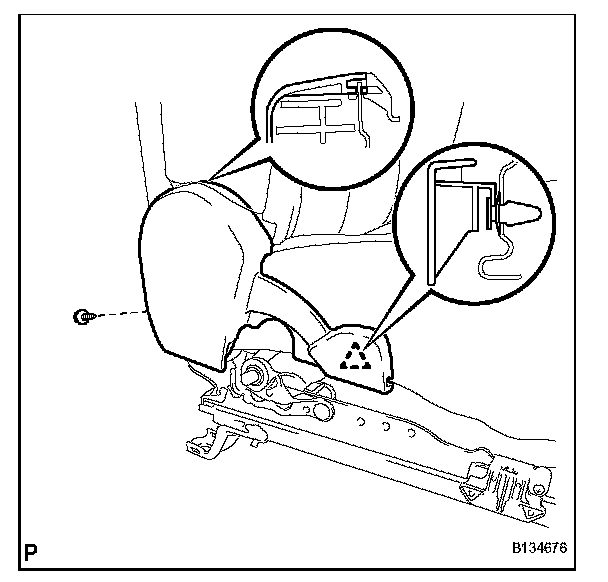 P

B134676