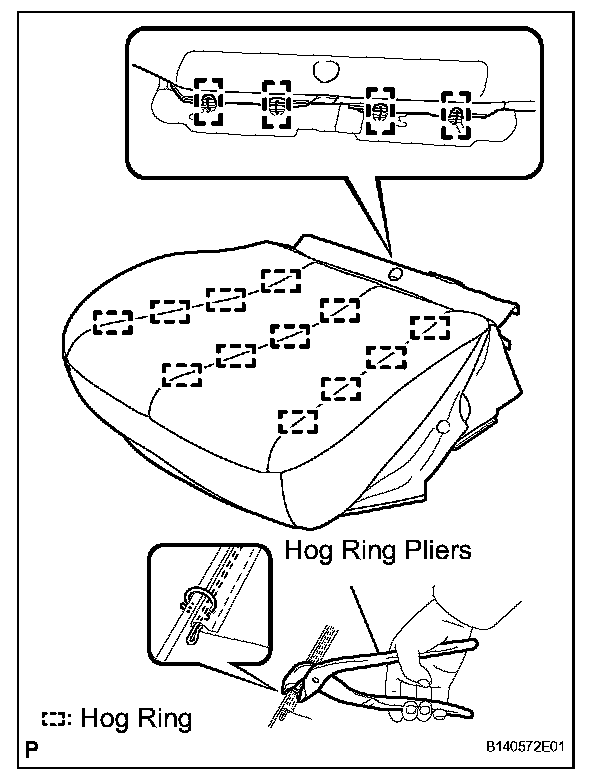 Hog Ring Pliers

: Hog Ring

P

B140572E01