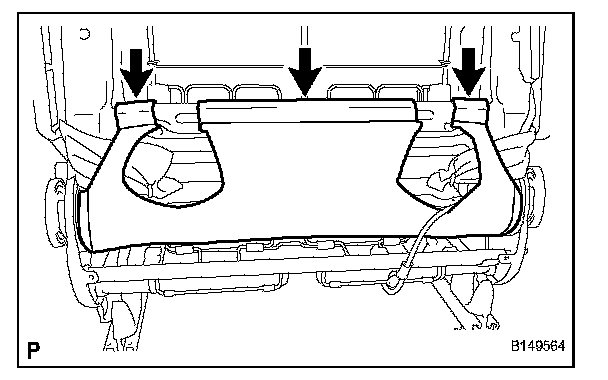 P
B149564