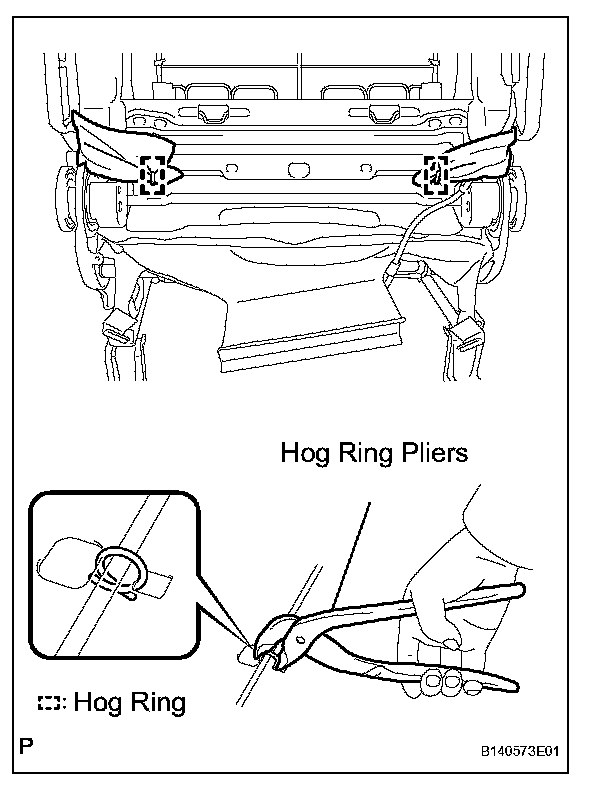 Hog Ring Pliers

: Hog Ring

P

B140573E01