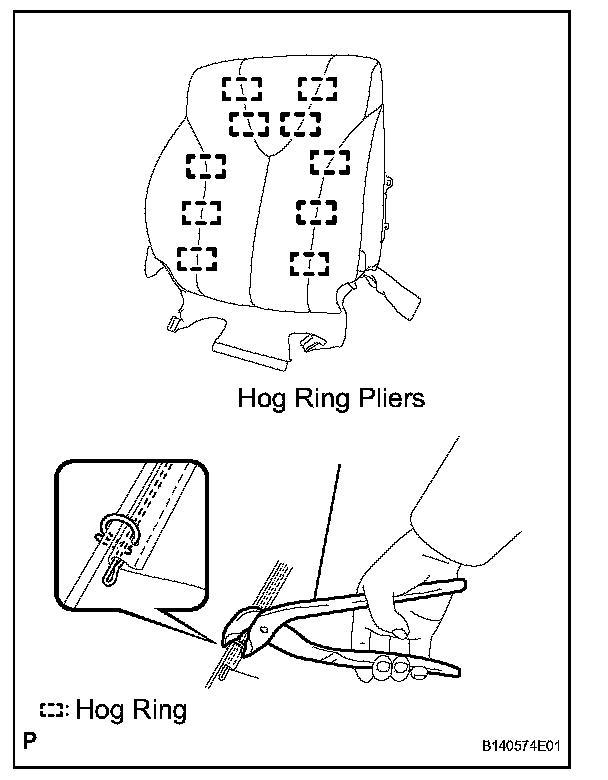 Hog Ring Pliers

: Hog Ring

P

B140574E01