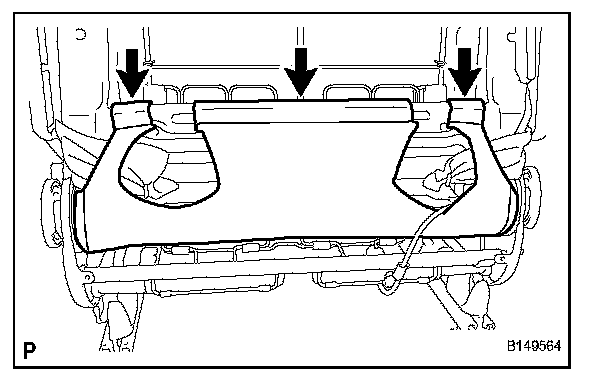 P

B149564