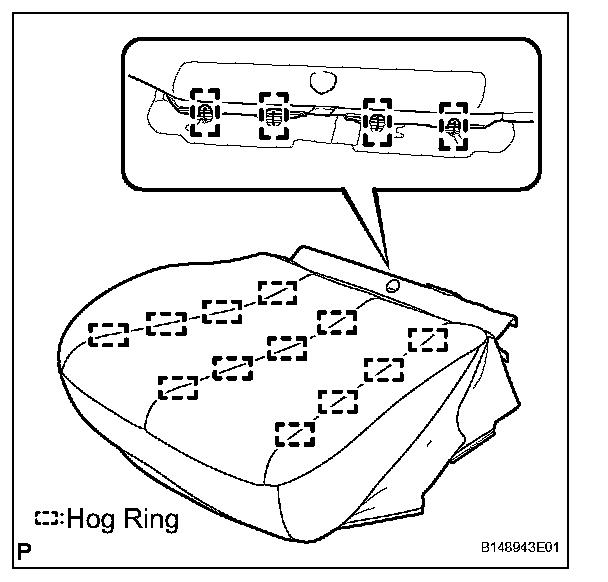 :Hog Ring

P

B148943E01