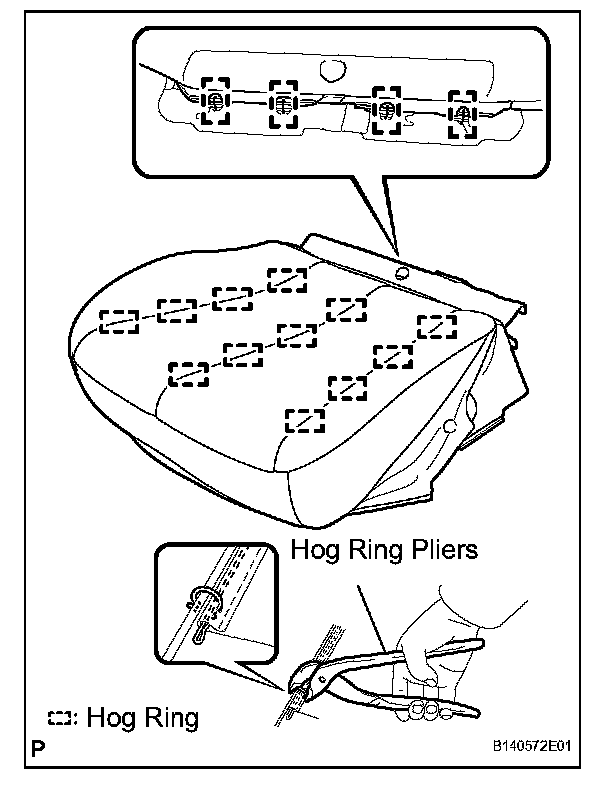 Hog Ring Pliers

: Hog Ring

P

B140572E01