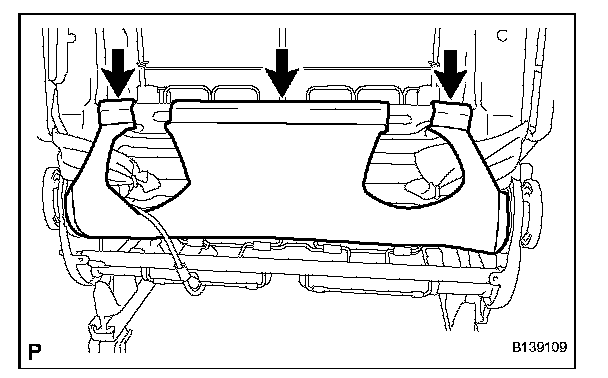 C

P

B139109