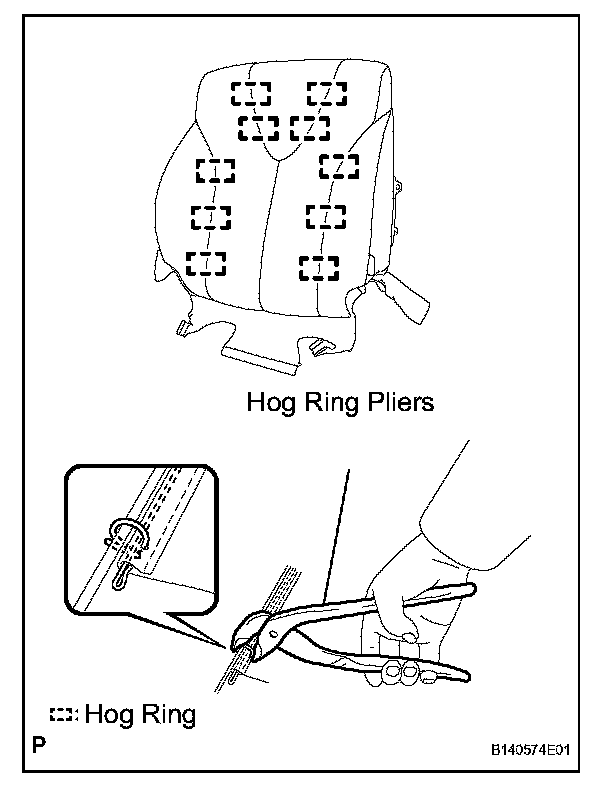 Hog Ring Pliers

: Hog Ring

P

B140574E01