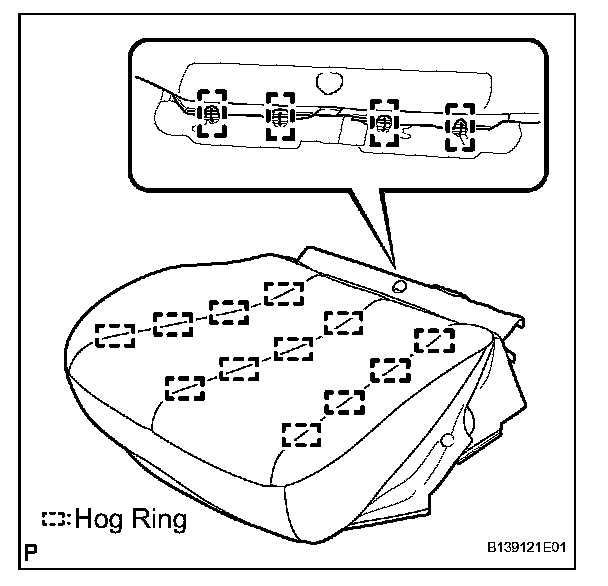 :Hog Ring

P

B139121E01