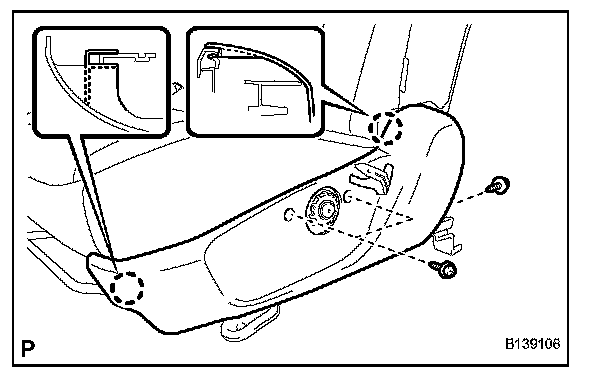 P
B139106