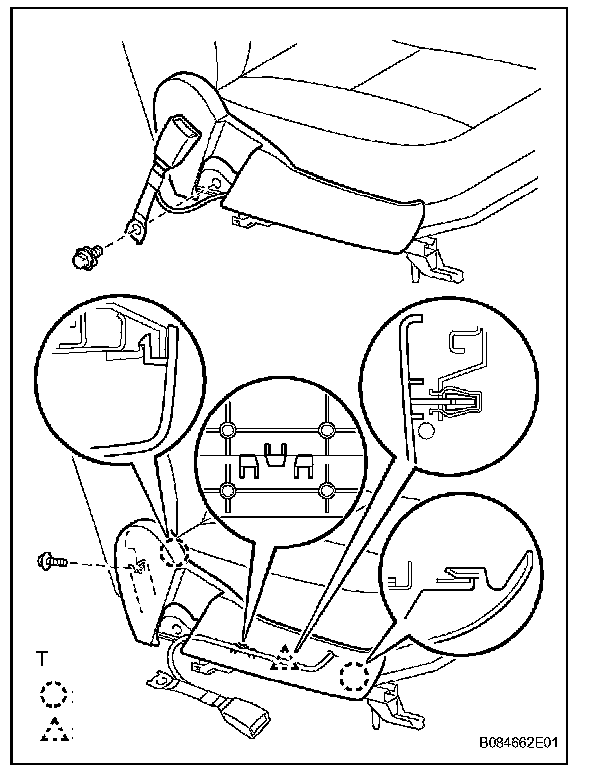 T

B084662E01