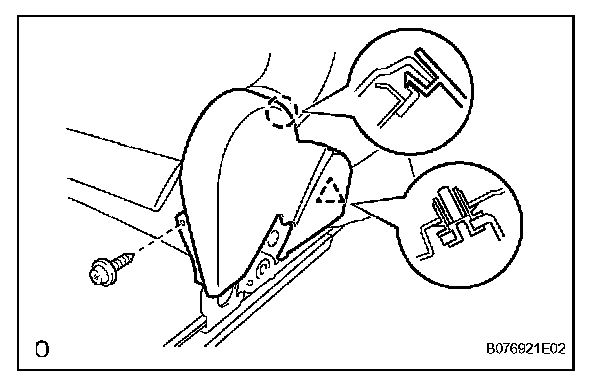 O

B076921E02