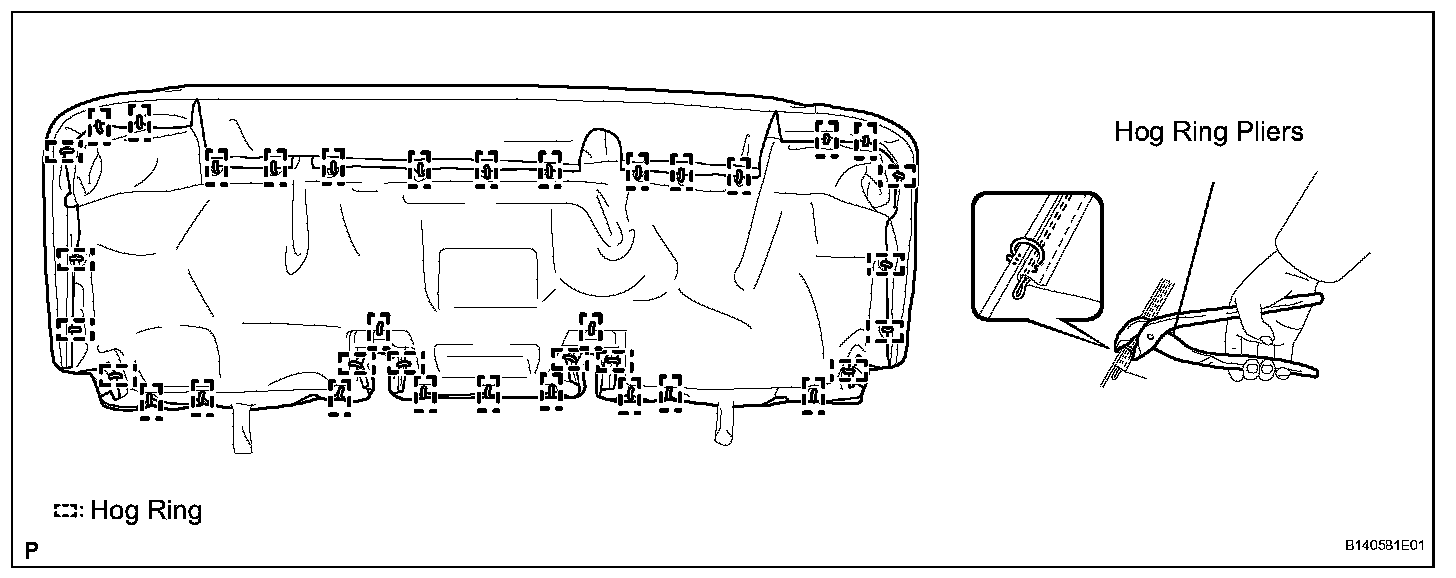 Hog Ring Pliers

: Hog Ring

P

B140581E01