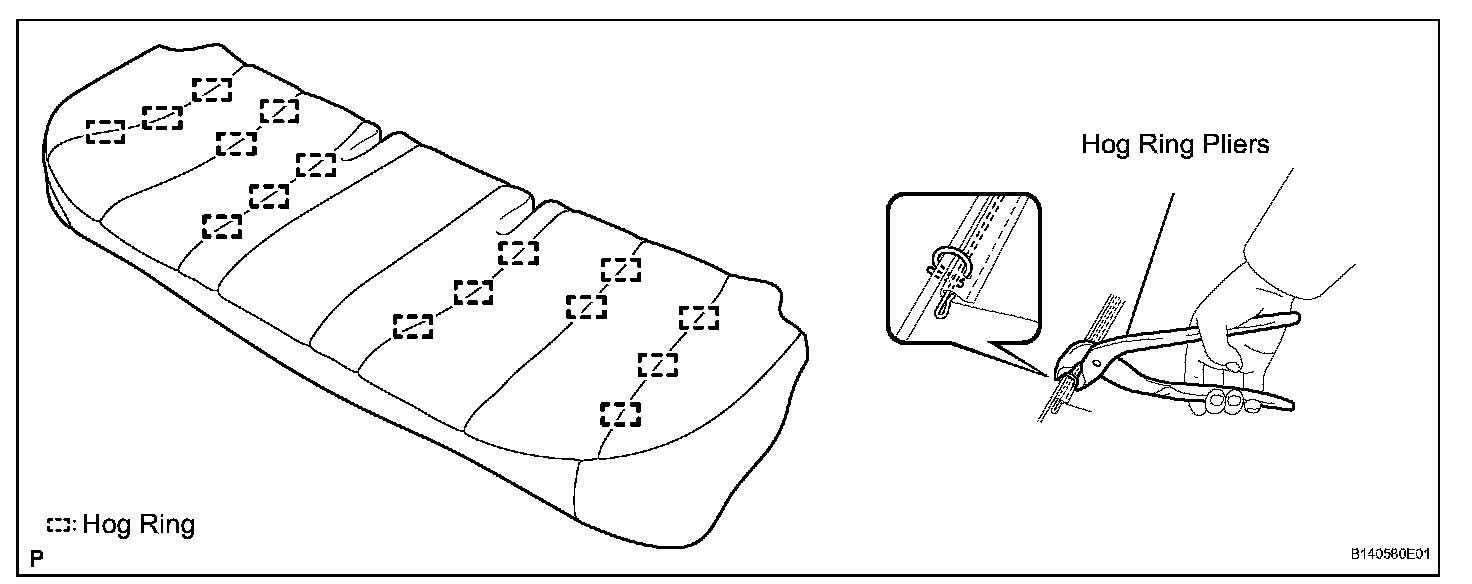 Hog Ring Pliers

: Hog Ring

P

B140580E01