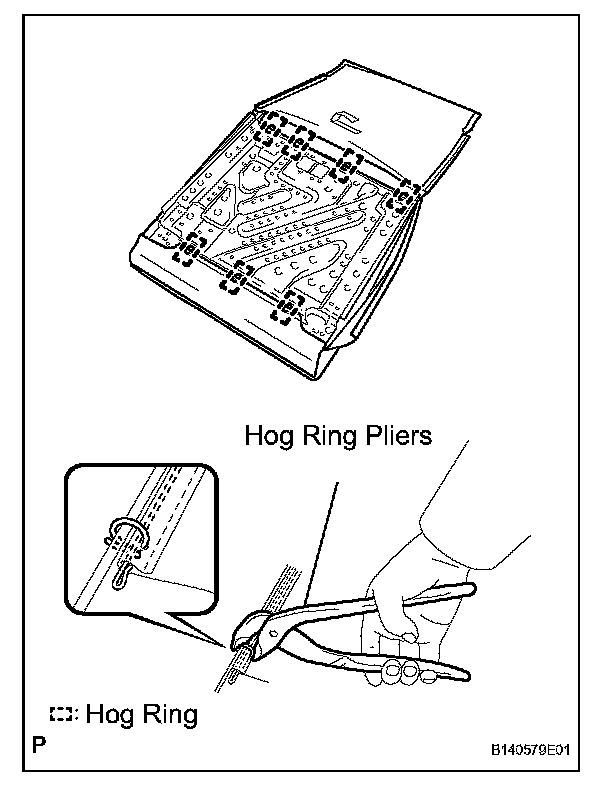 Hog Ring Pliers

: Hog Ring

P

B140579E01