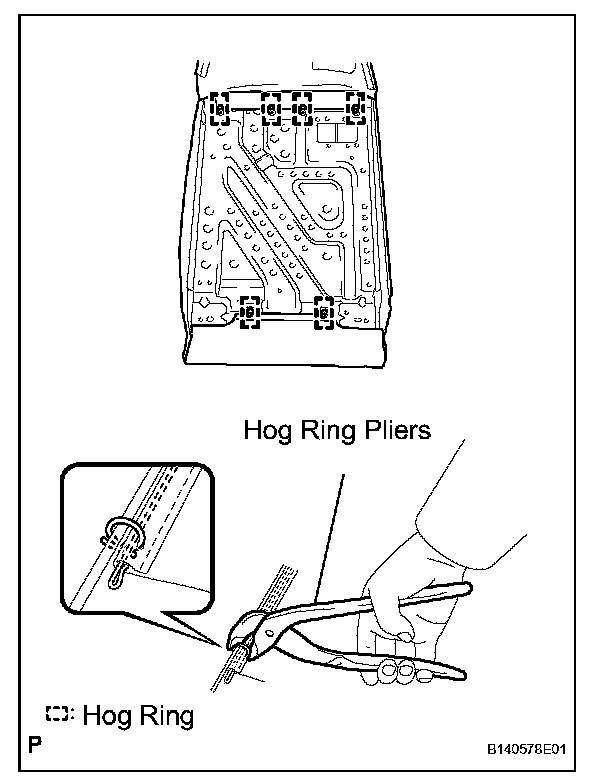 Hog Ring Pliers

: Hog Ring

P

B140578E01