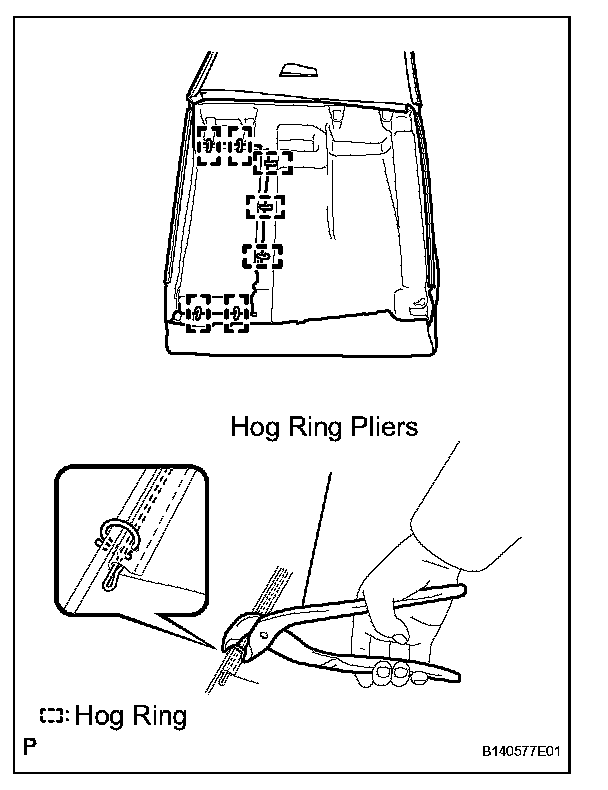 Hog Ring Pliers

: Hog Ring

P

B140577E01