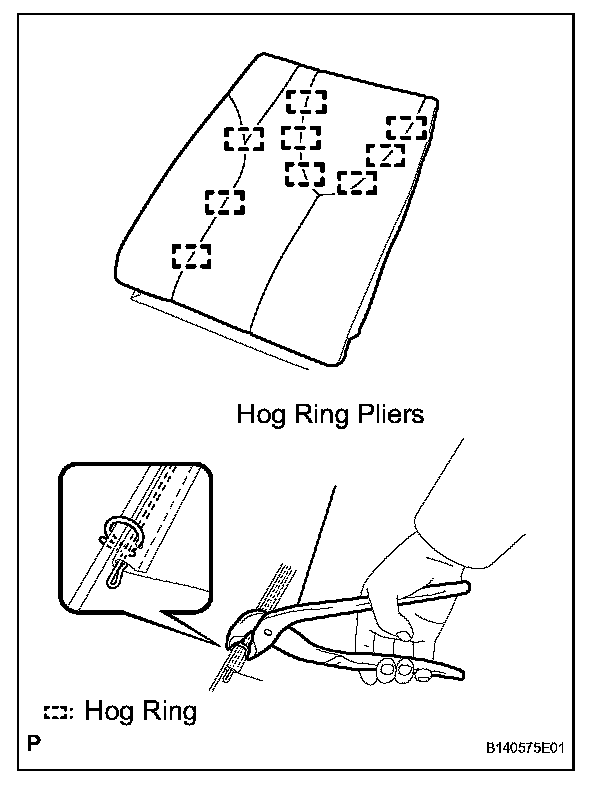 Hog Ring Pliers

: Hog Ring

P

B140575E01