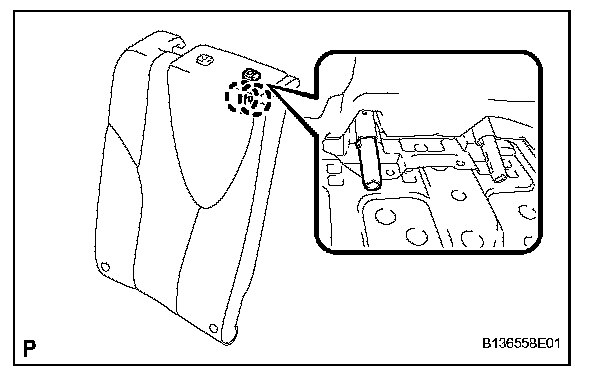 P

B136558E01