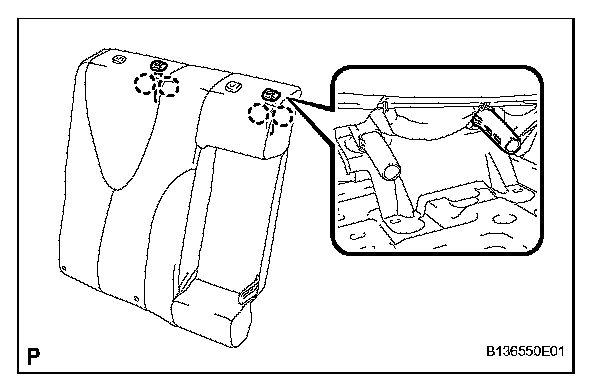 P

B136550E01