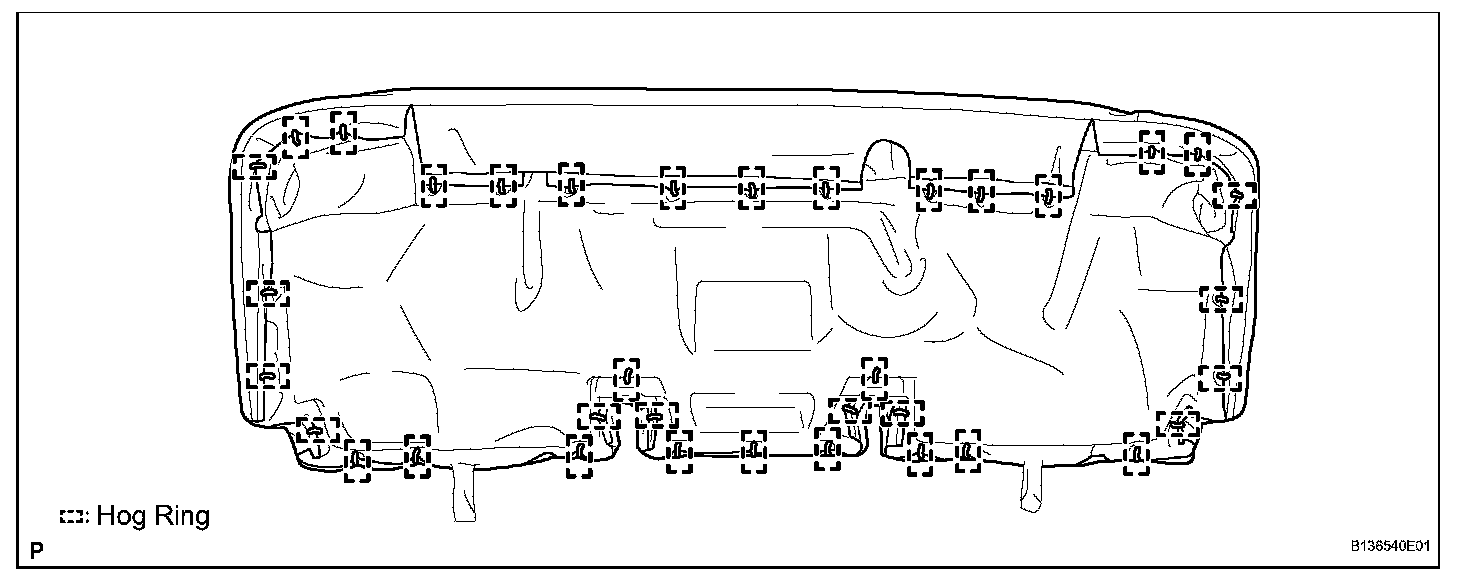 : Hog Ring

P

B136540E01