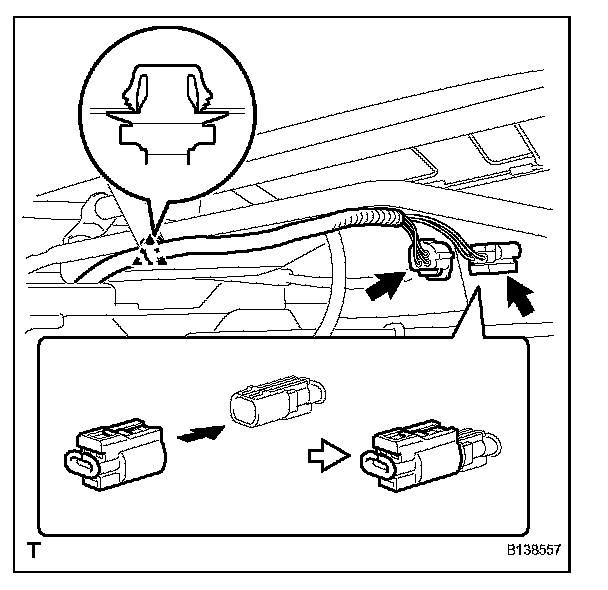 T

B138557