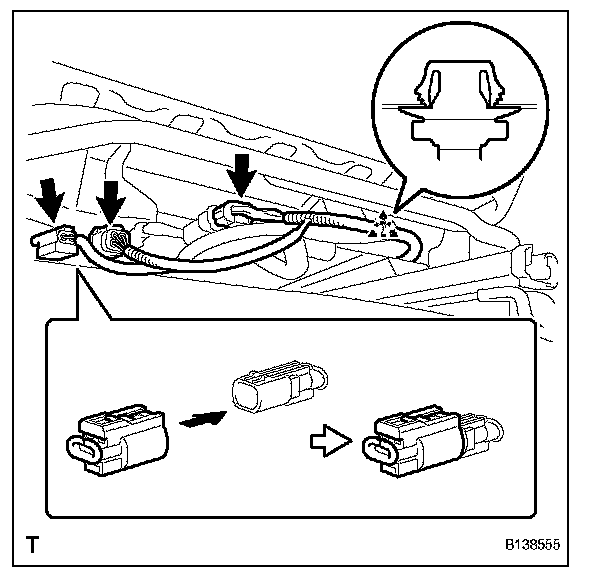 T

B138555