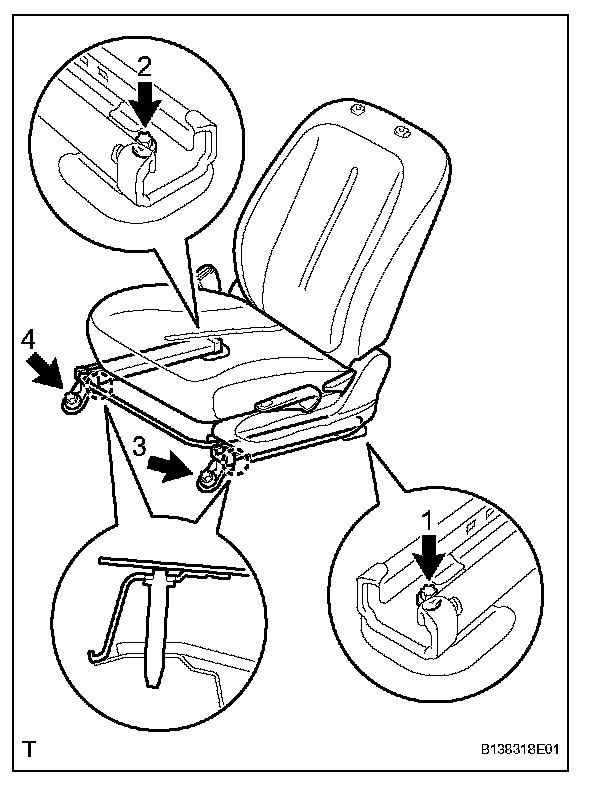 2
4
3
1
T
B138318E01