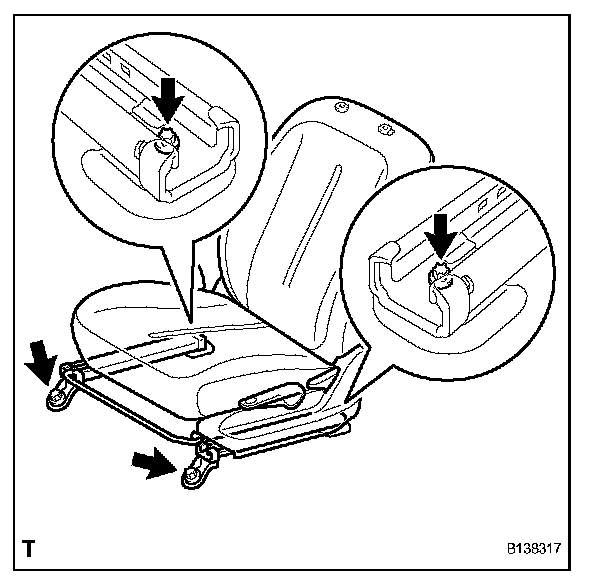 T

B138317