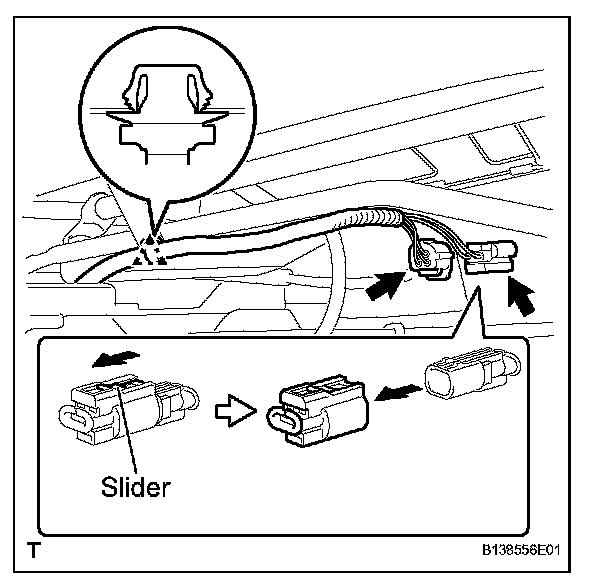 Slider

T

B138556E01