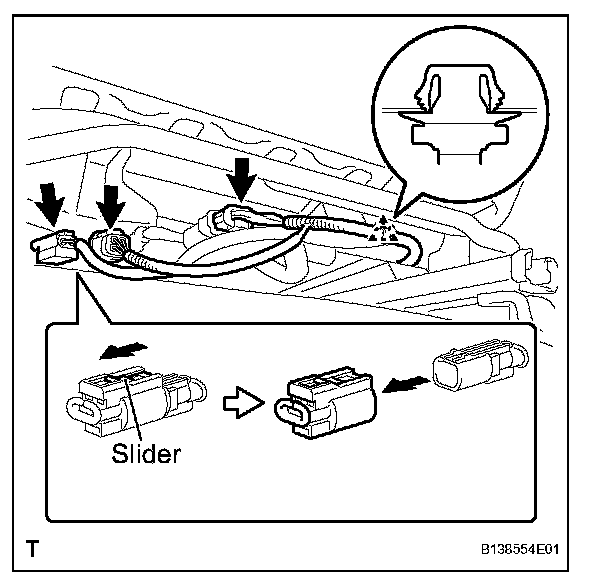 Slider

T

B138554E01