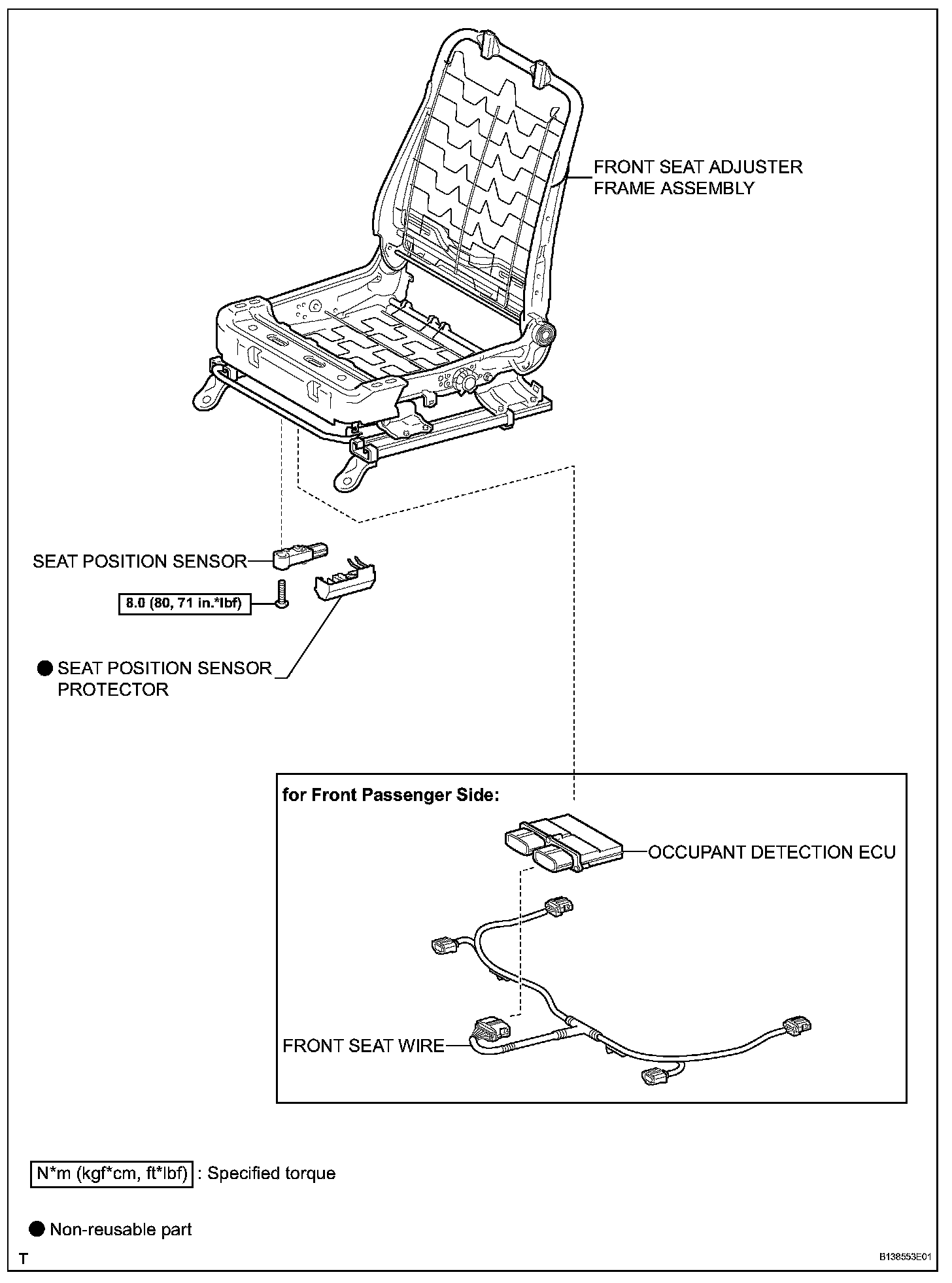 FRONT SEAT ADJUSTER FRAME ASSEMBLY

SEAT POSITION SENSOR

8.0 (80, 71 in.*lbf)

● SEAT POSITION SENSOR PROTECTOR

for Front Passenger Side:

OCCUPANT DETECTION ECU

FRONT SEAT WIRE

N*m (kgf*cm, ft*lbf) : Specified torque

● Non-reusable part

T

B138553E01