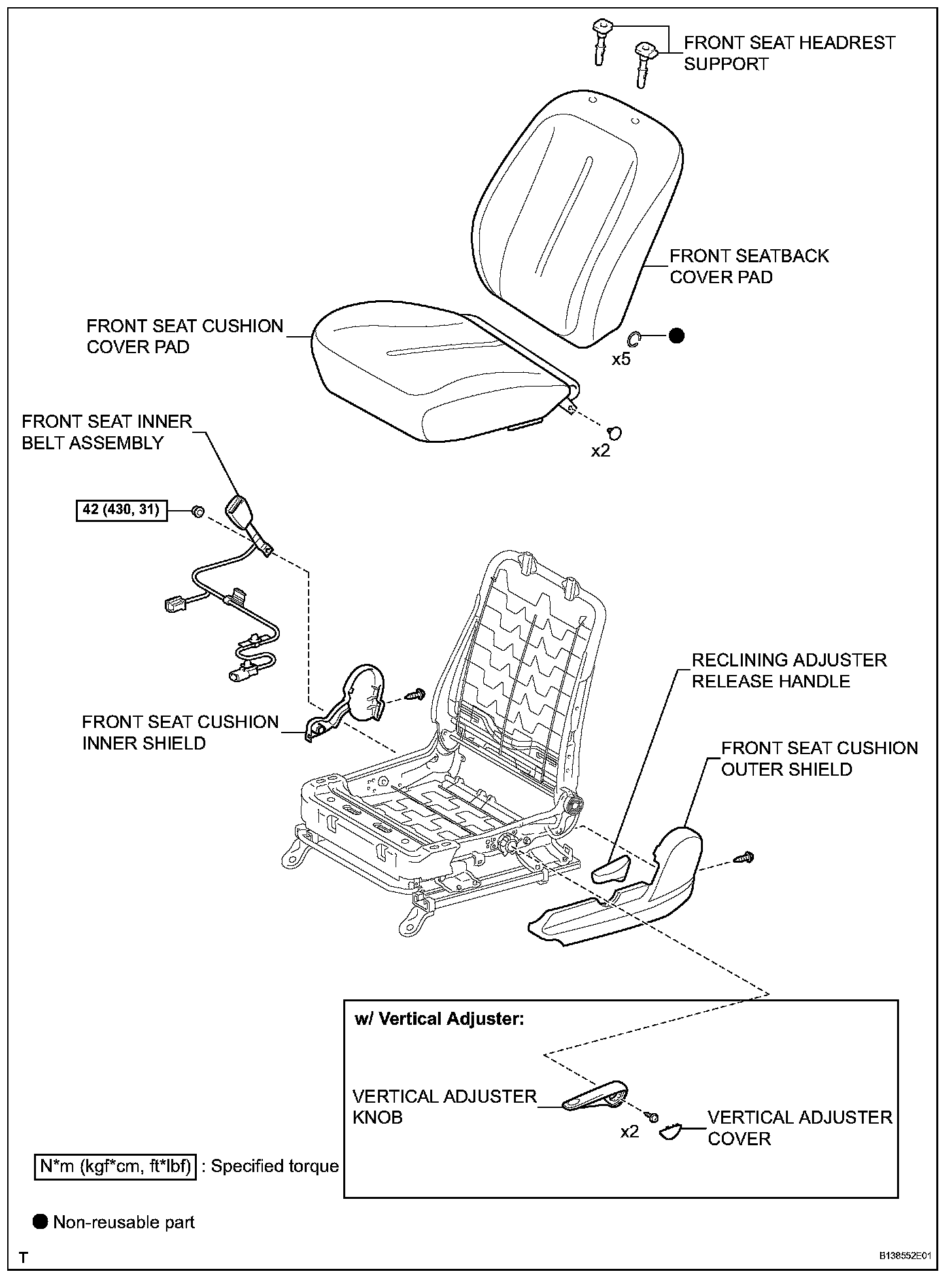 FRONT SEAT HEADREST SUPPORT

FRONT SEATBACK COVER PAD

FRONT SEAT CUSHION COVER PAD

x5

x2

FRONT SEAT INNER BELT ASSEMBLY

42 (430, 31)

RECLINING ADJUSTER RELEASE HANDLE

FRONT SEAT CUSHION INNER SHIELD

FRONT SEAT CUSHION OUTER SHIELD

w/ Vertical Adjuster:

VERTICAL ADJUSTER KNOB

x2

VERTICAL ADJUSTER COVER

N*m (kgf*cm, ft*lbf) : Specified torque

Non-reusable part

T

B138552E01