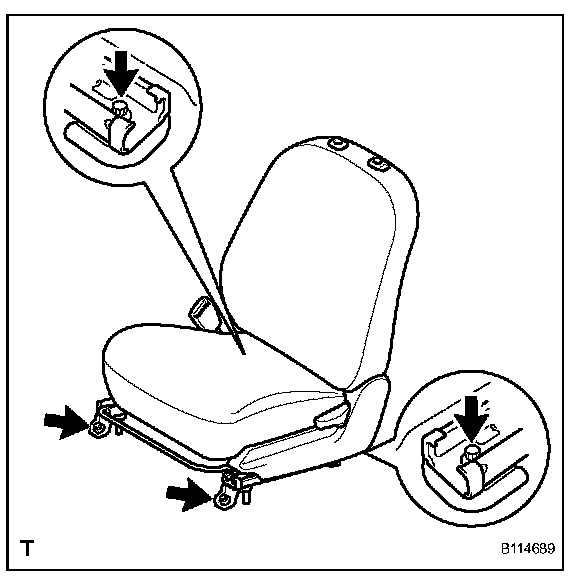 T

B114689